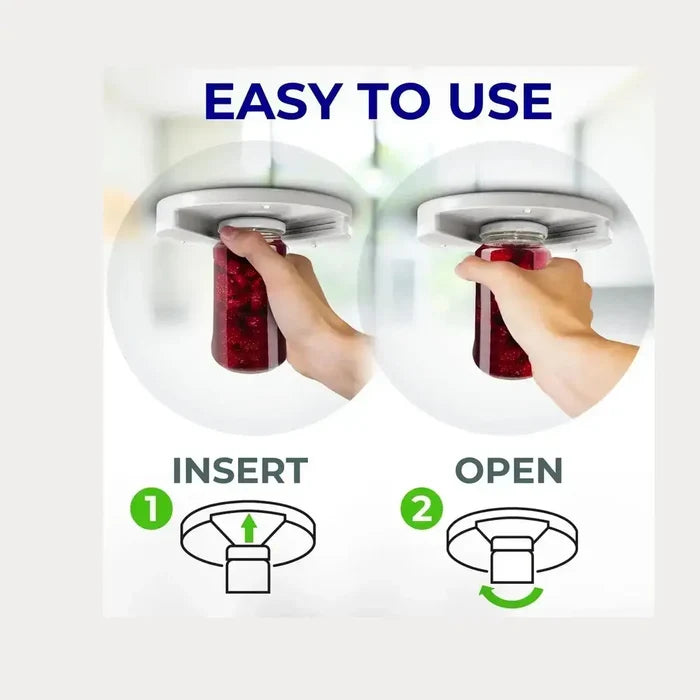 EASY TO USE

INSERT

1

OPEN

2